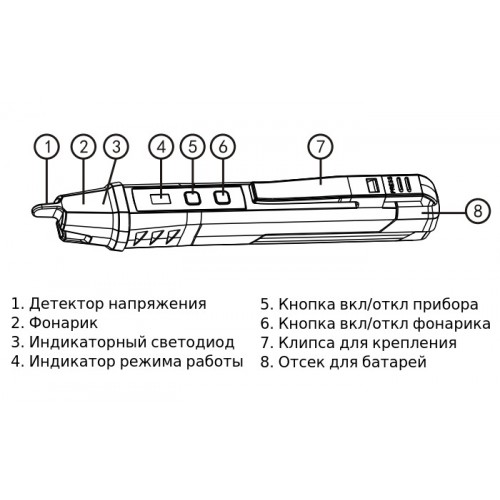 1
2
3
4
5
6
7
8

1. Детектор напряжения
2. Фонарик
3. Индикаторный светодиод
4. Индикатор режима работы

5. Кнопка вкл/откл прибора
6. Кнопка вкл/откл фонарика
7. Клипса для крепления
8. Отсек для батарей